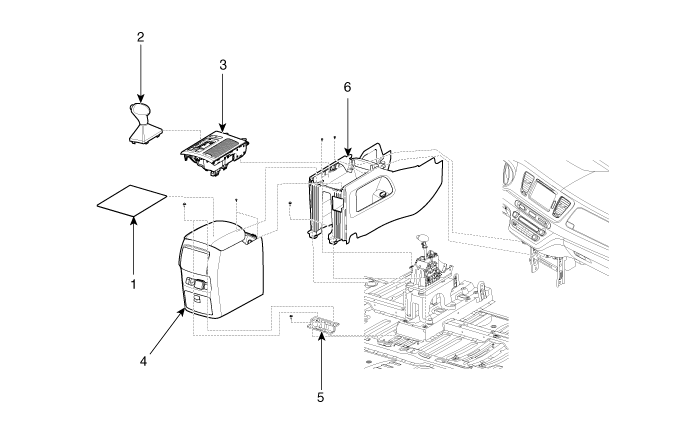 2
3
6
1
4
5