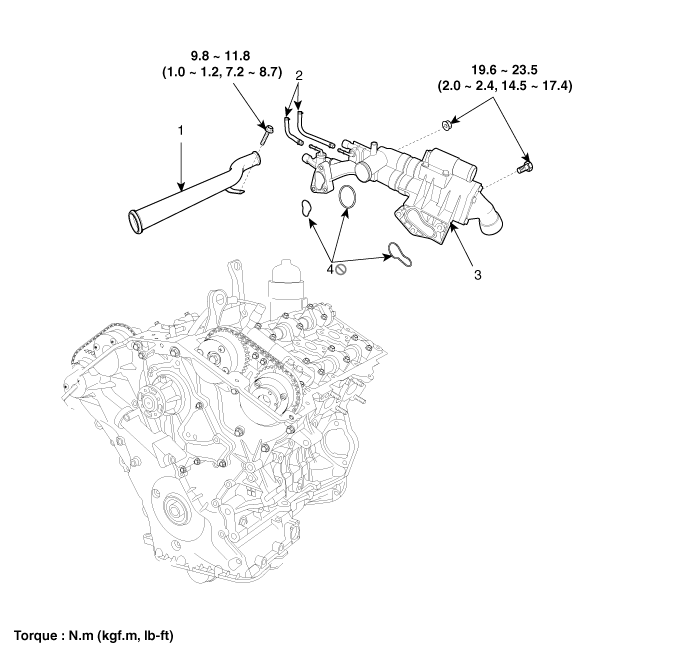 9.8 ~ 11.8
(1.0 ~ 1.2, 7.2 ~ 8.7)

2

19.6 ~ 23.5
(2.0 ~ 2.4, 14.5 ~ 17.4)

1

4

3

Torque : N.m (kgf.m, lb-ft)