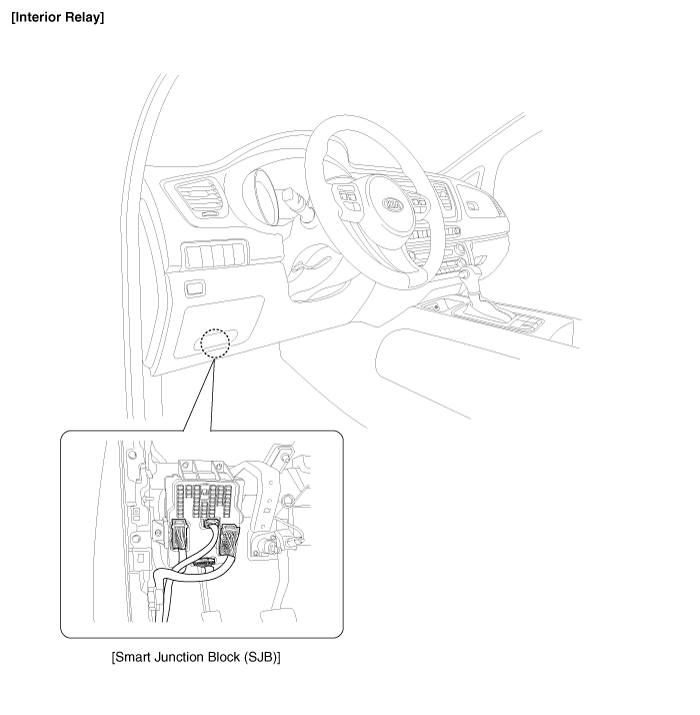 [Interior Relay]

[Smart Junction Block (SJB)]