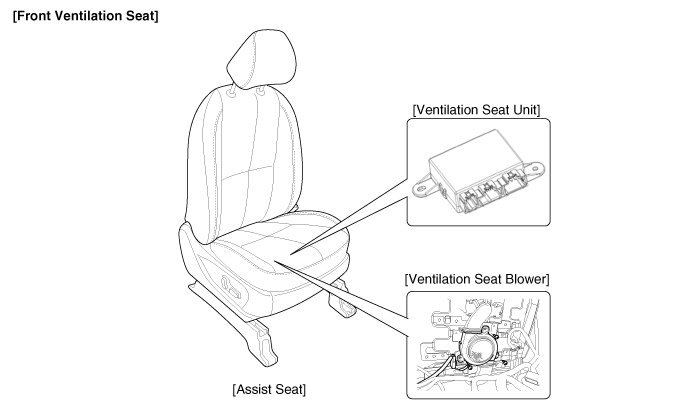 [Front Ventilation Seat]

[Ventilation Seat Unit]

[Ventilation Seat Blower]

[Assist Seat]