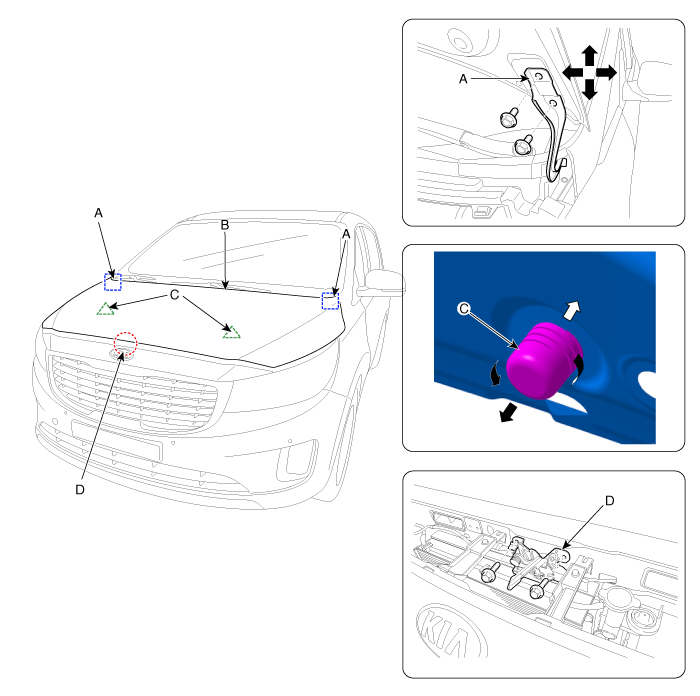 A
B
A
C
D
A
C
D
KIA