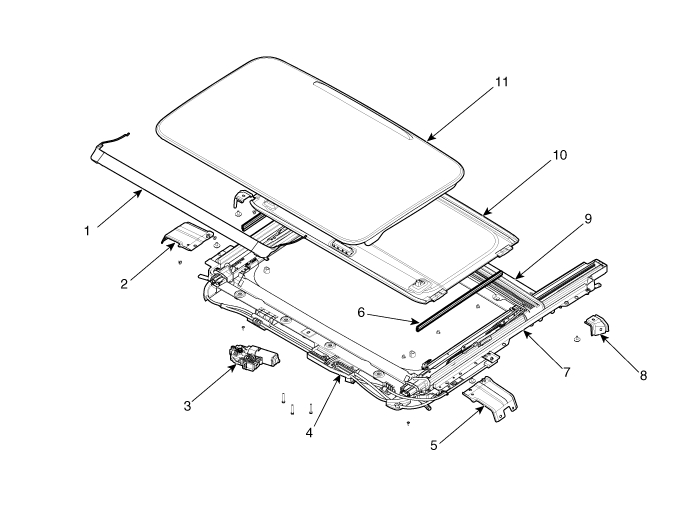 11
10
9
1
2
6
7
8
3
4
5